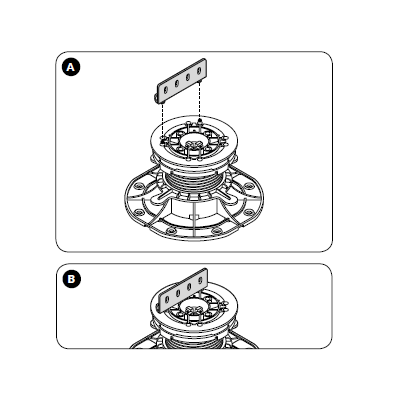 A

B