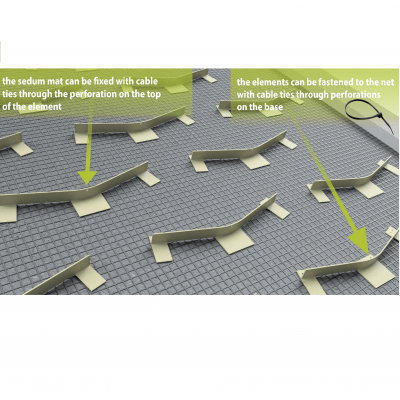 the sedum mat can be fixed with cable ties through the perforation on the top of the element

the elements can be fastened to the net with cable ties through perforations on the base